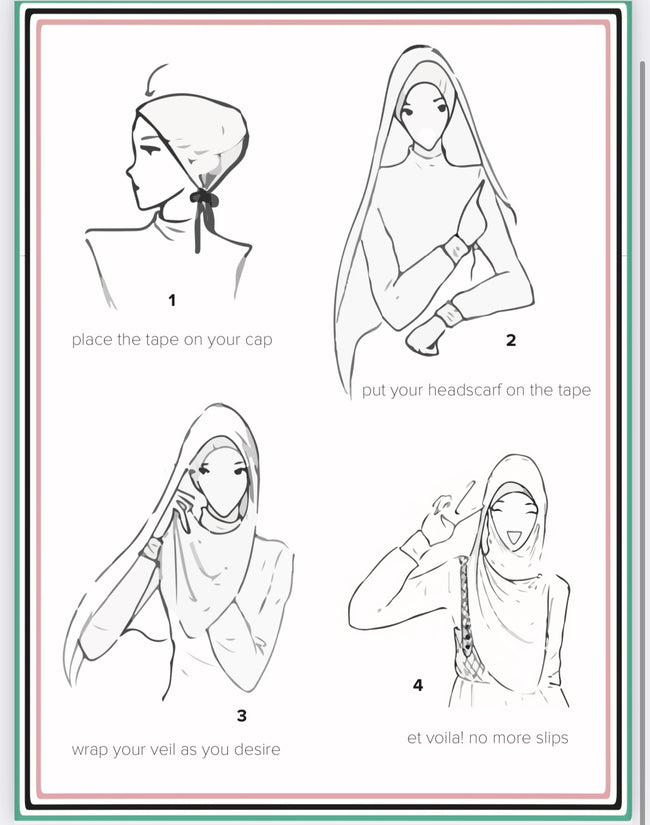 1

place the tape on your cap

2

put your headscarf on the tape

3

wrap your veil as you desire

4

et voila! no more slips